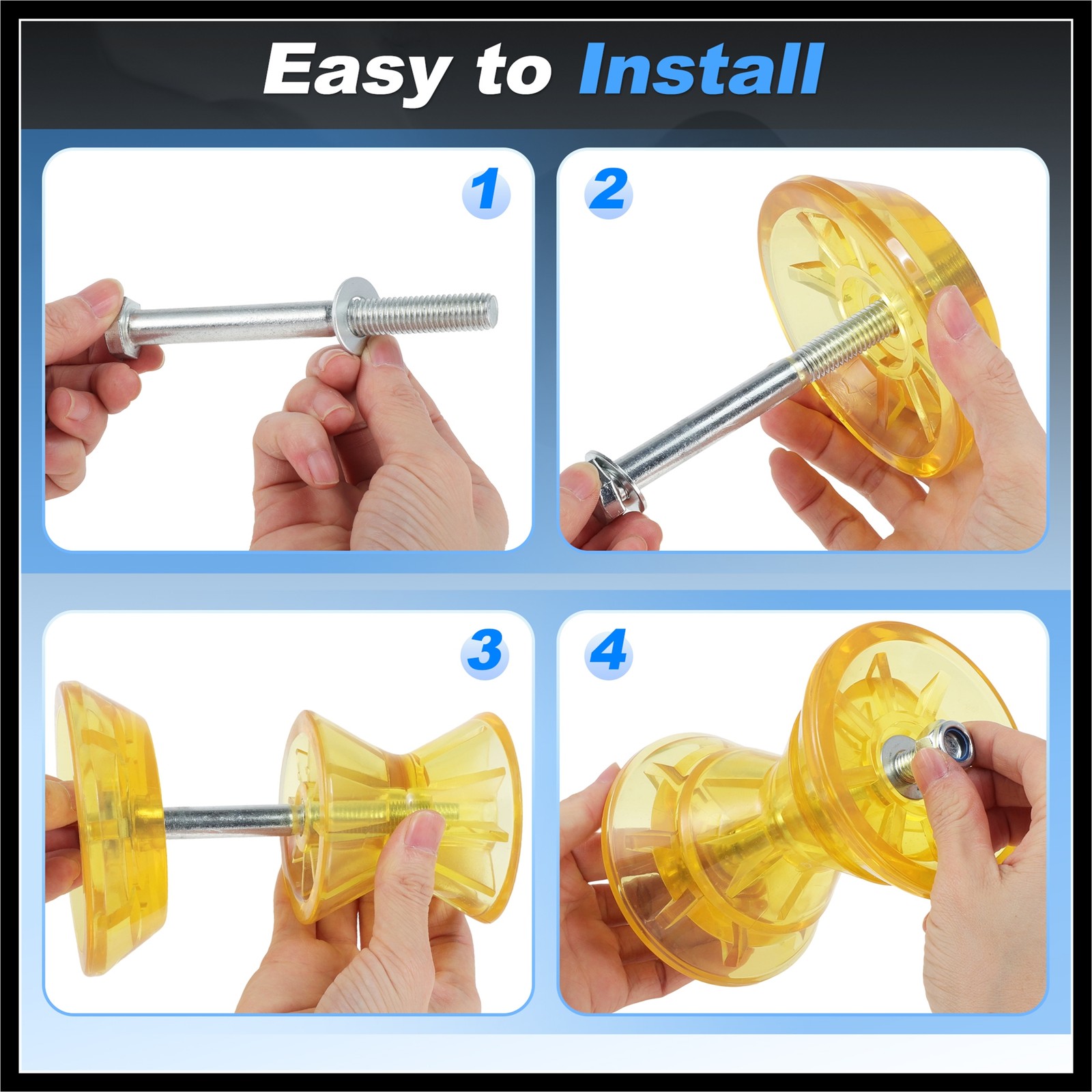 Easy to Install

1

2

3

4